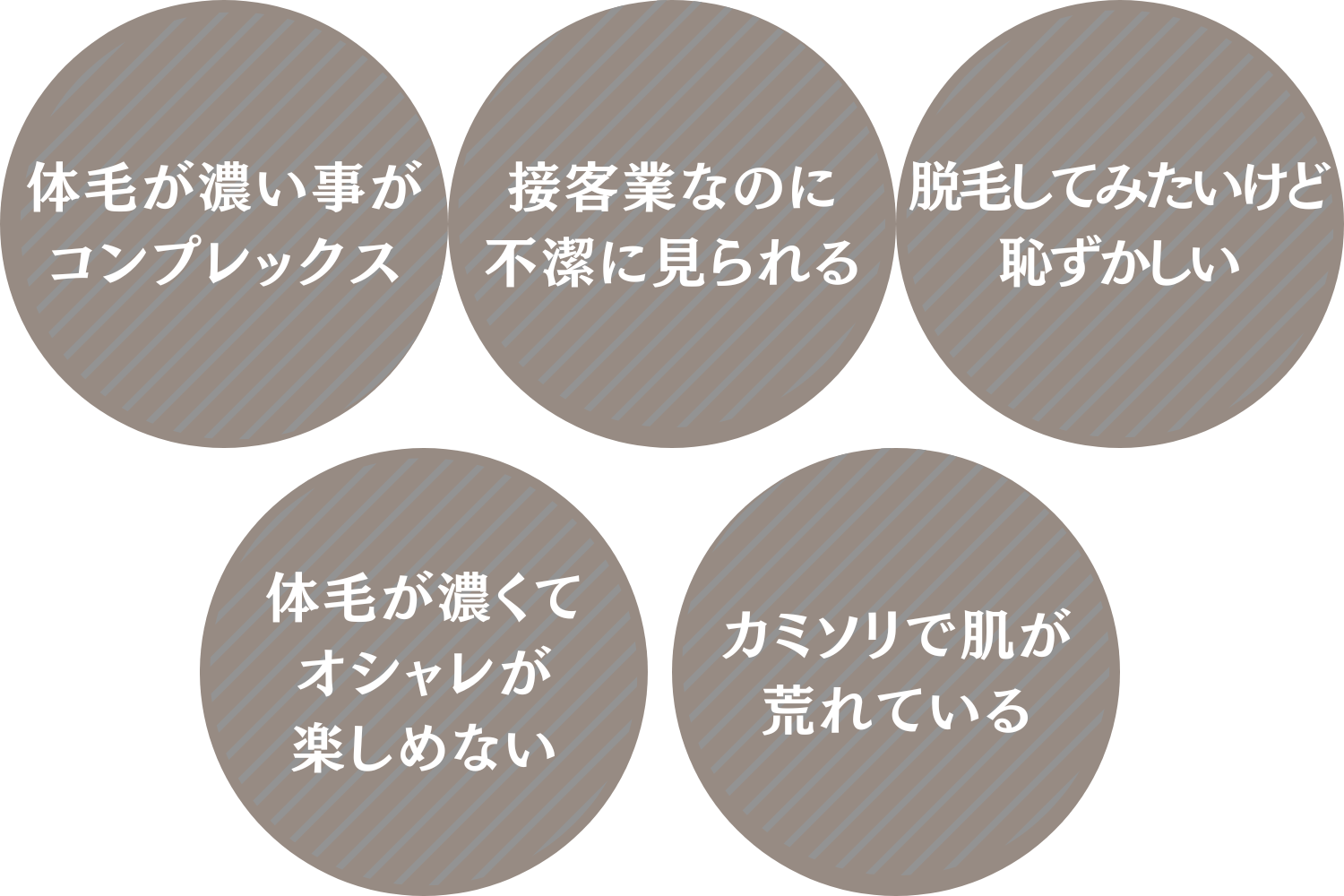 体毛が濃い事が
コンプレックス

接客業なのに
不潔に見られる

脱毛してみたいけど
恥ずかしい

体毛が濃くて
オシャレが
楽しめない

カミソリで肌が
荒れている